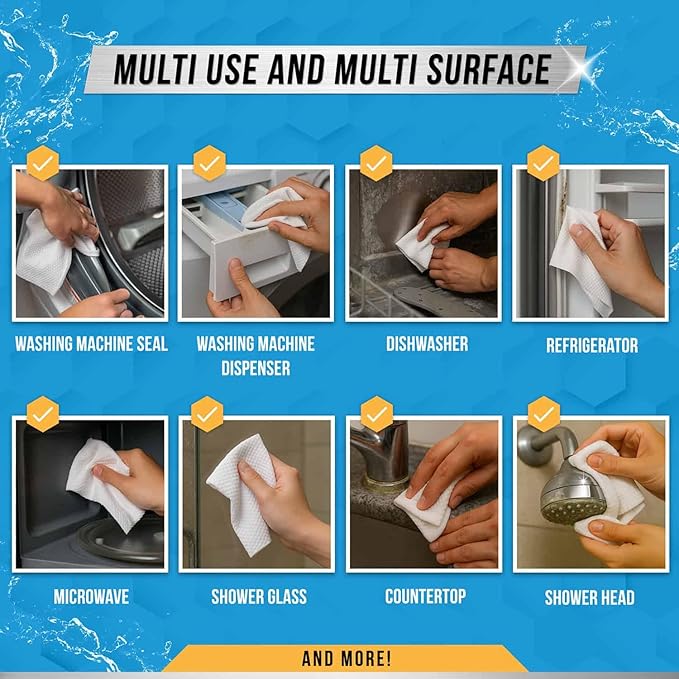 MULTI USE AND MULTI SURFACE

WASHING MACHINE SEAL

WASHING MACHINE DISPENSER

DISHWASHER

REFRIGERATOR

MICROWAVE

SHOWER GLASS

COUNTERTOP

SHOWER HEAD

AND MORE!