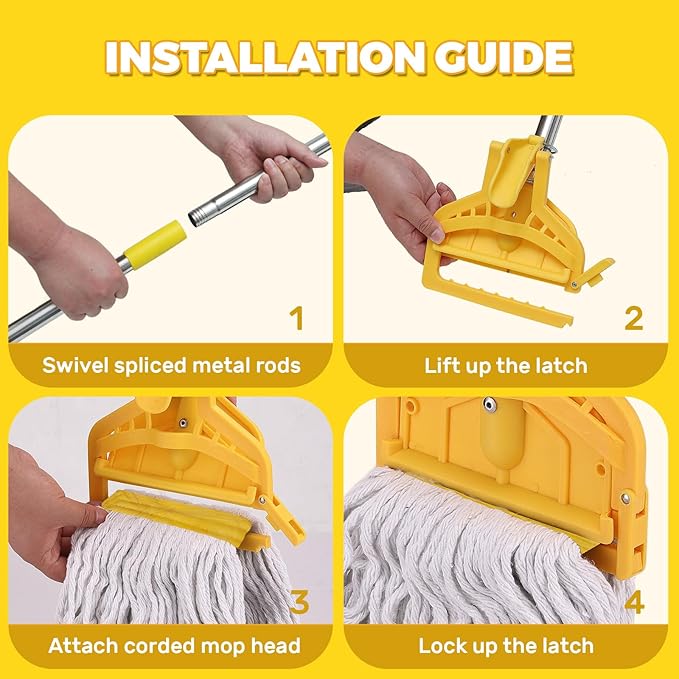 INSTALLATION GUIDE

1

Swivel spliced metal rods

2

Lift up the latch

3

Attach corded mop head

4

Lock up the latch