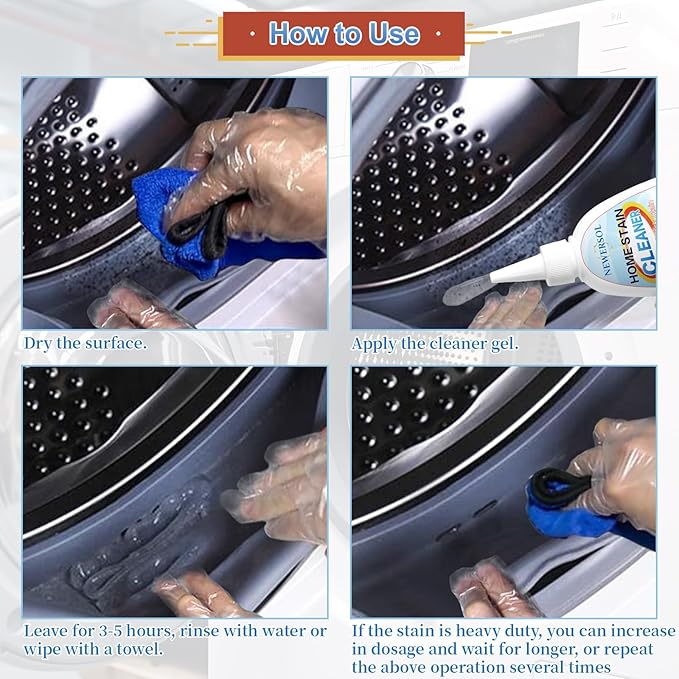 How to Use

NEWERSOL
HOME STAIN CLEANER

Dry the surface.

Apply the cleaner gel.

Leave for 3-5 hours, rinse with water or wipe with a towel.

If the stain is heavy duty, you can increase in dosage and wait for longer, or repeat the above operation several times