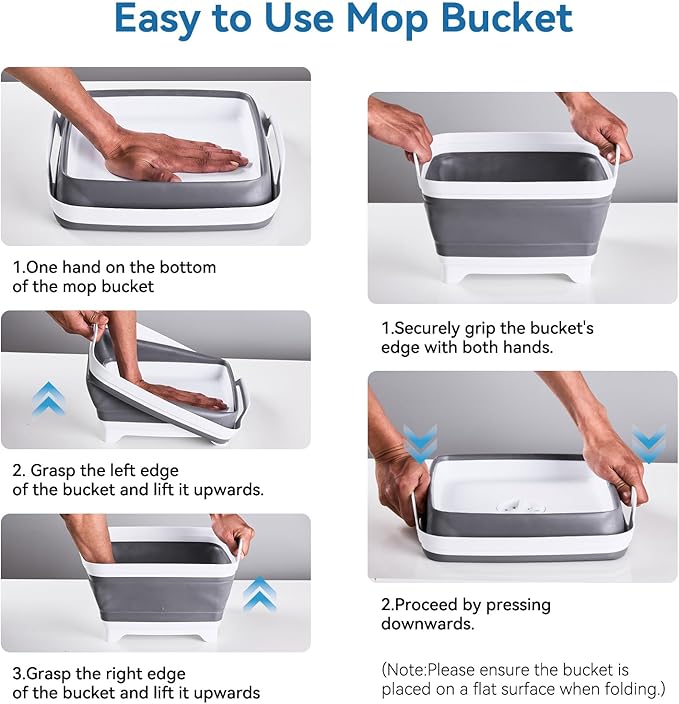 Easy to Use Mop Bucket

1.One hand on the bottom of the mop bucket

2. Grasp the left edge of the bucket and lift it upwards.

3.Grasp the right edge of the bucket and lift it upwards

1.Securely grip the bucket's edge with both hands.

2.Proceed by pressing downwards.

(Note:Please ensure the bucket is placed on a flat surface when folding.)