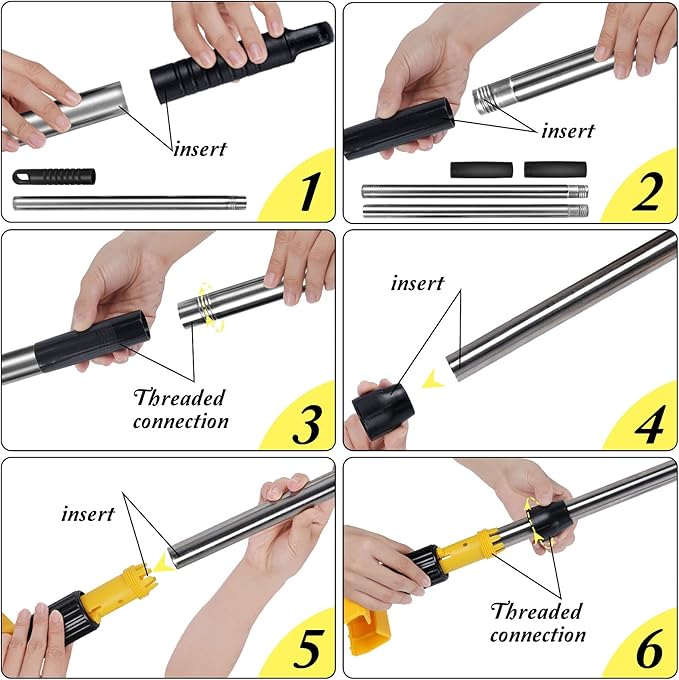 insert

1

insert

2

Threaded connection

3

insert

4

insert

5

Threaded connection

6