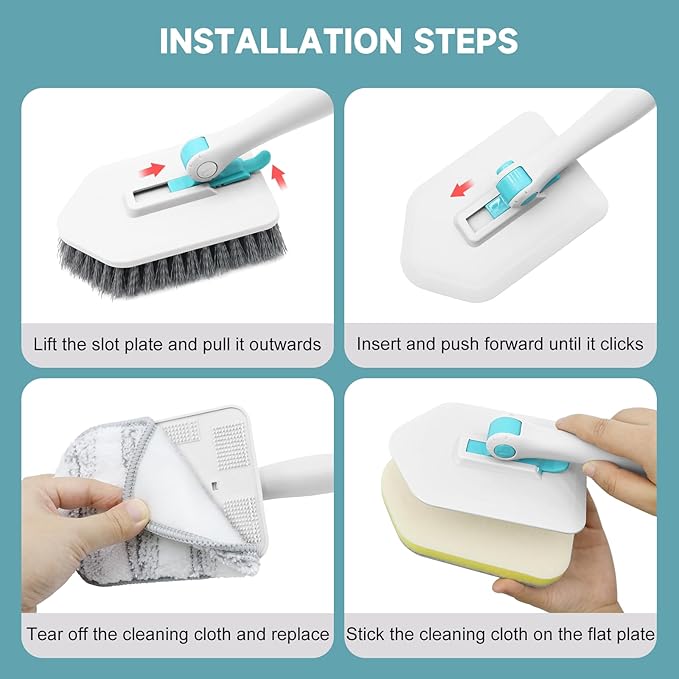 INSTALLATION STEPS

Lift the slot plate and pull it outwards

Insert and push forward until it clicks

Tear off the cleaning cloth and replace

Stick the cleaning cloth on the flat plate