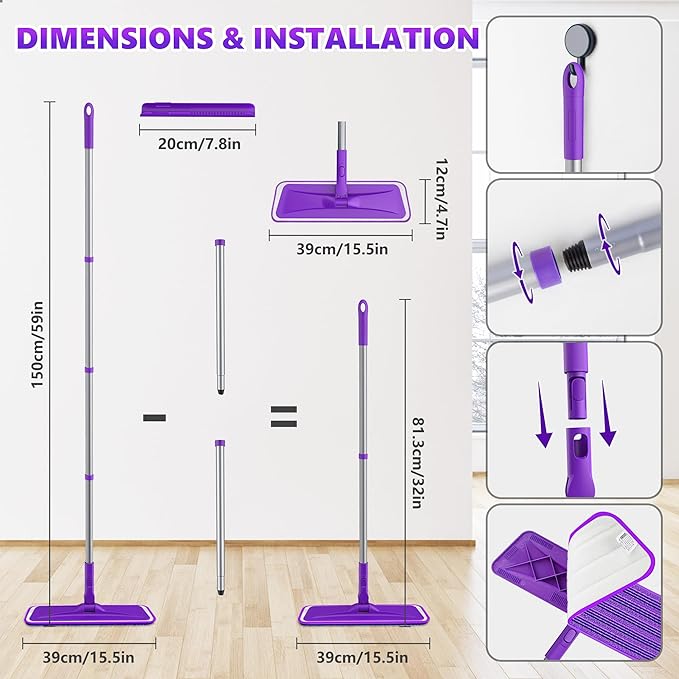 DIMENSIONS & INSTALLATION

20cm/7.8in

12cm/4.7in

39cm/15.5in

150cm/59in

81.3cm/32in

39cm/15.5in

39cm/15.5in