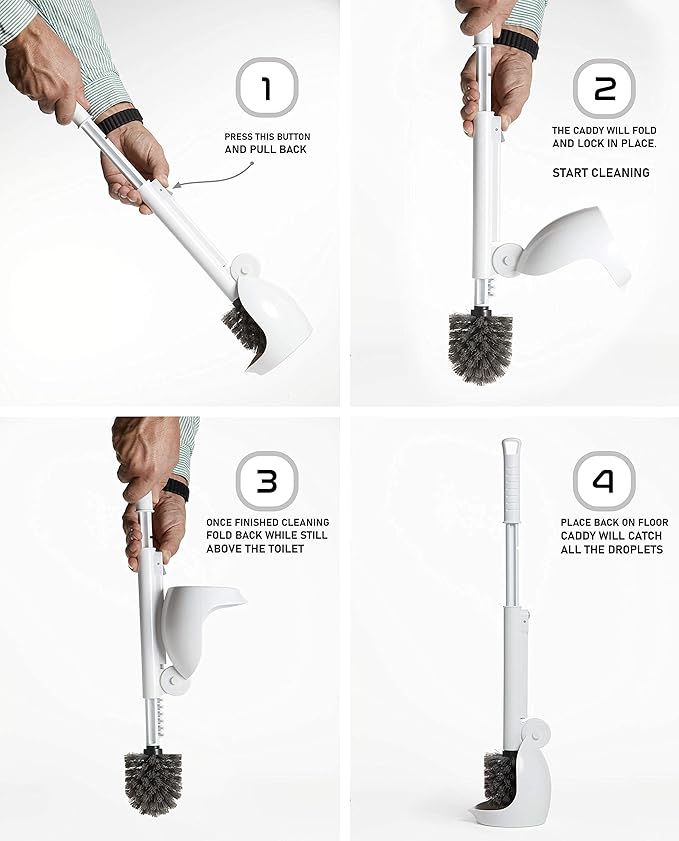 1

PRESS THIS BUTTON AND PULL BACK

2

THE CADDY WILL FOLD AND LOCK IN PLACE.

START CLEANING

3

ONCE FINISHED CLEANING FOLD BACK WHILE STILL ABOVE THE TOILET

4

PLACE BACK ON FLOOR CADDY WILL CATCH ALL THE DROPLETS