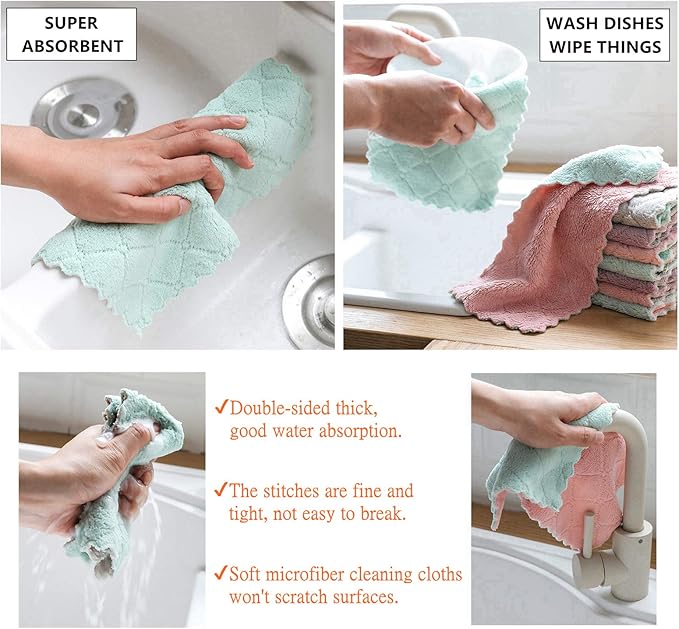 SUPER ABSORBENT

WASH DISHES WIPE THINGS

✓Double-sided thick, good water absorption.

✓The stitches are fine and tight, not easy to break.

✓Soft microfiber cleaning cloths won't scratch surfaces.