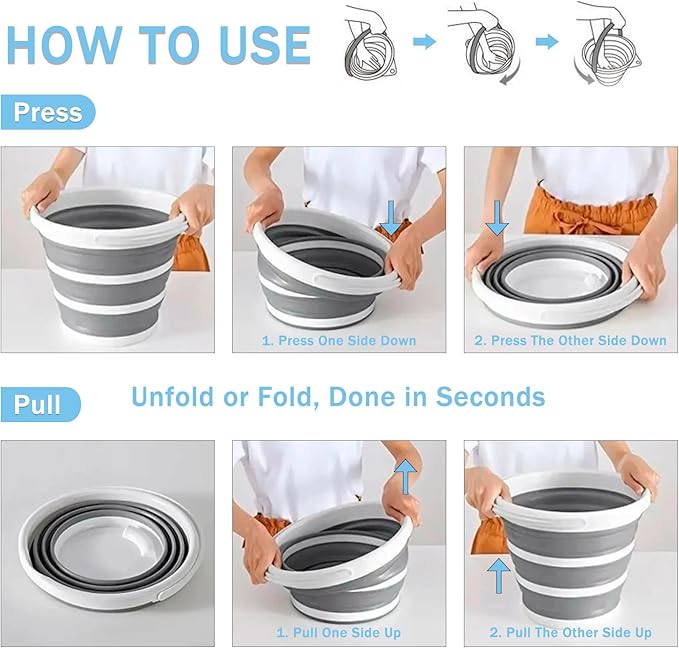 HOW TO USE

Press

1. Press One Side Down

2. Press The Other Side Down

Pull

Unfold or Fold, Done in Seconds

1. Pull One Side Up

2. Pull The Other Side Up