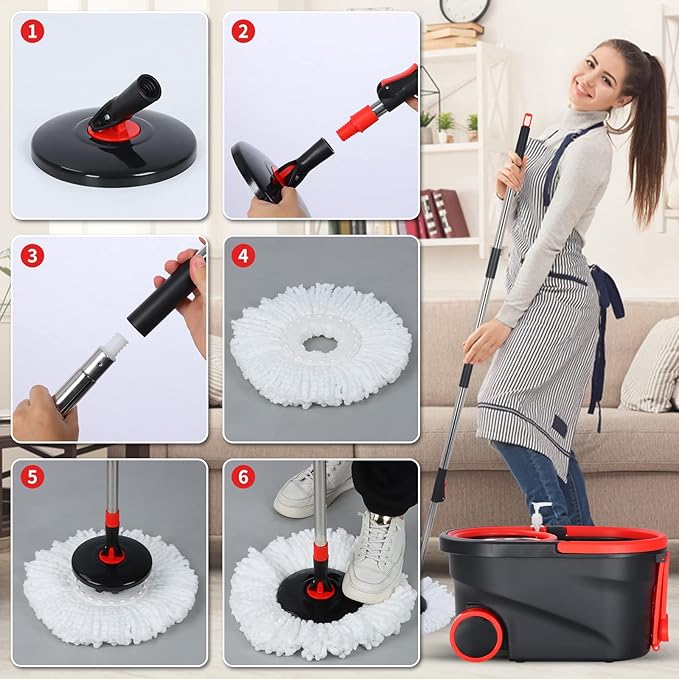 1

2

3

4

5

6