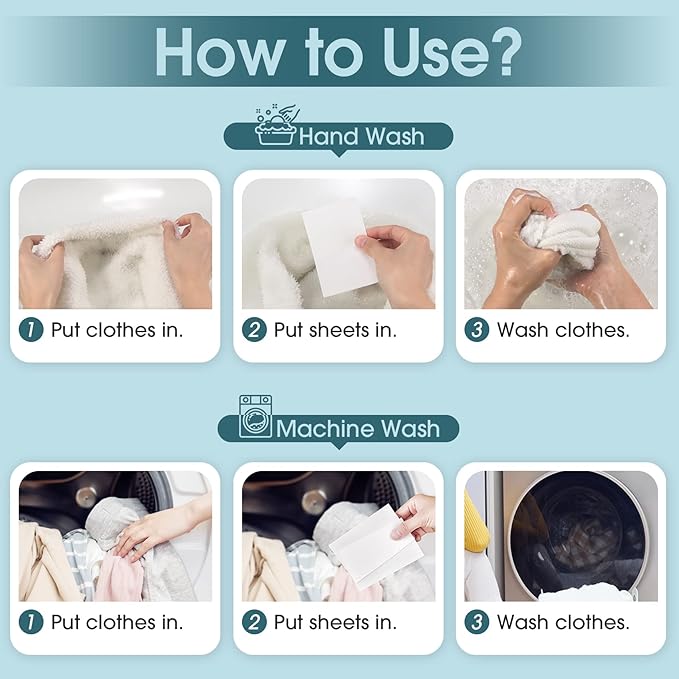 How to Use?

Hand Wash

1 Put clothes in.

2 Put sheets in.

3 Wash clothes.

Machine Wash

1 Put clothes in.

2 Put sheets in.

3 Wash clothes.