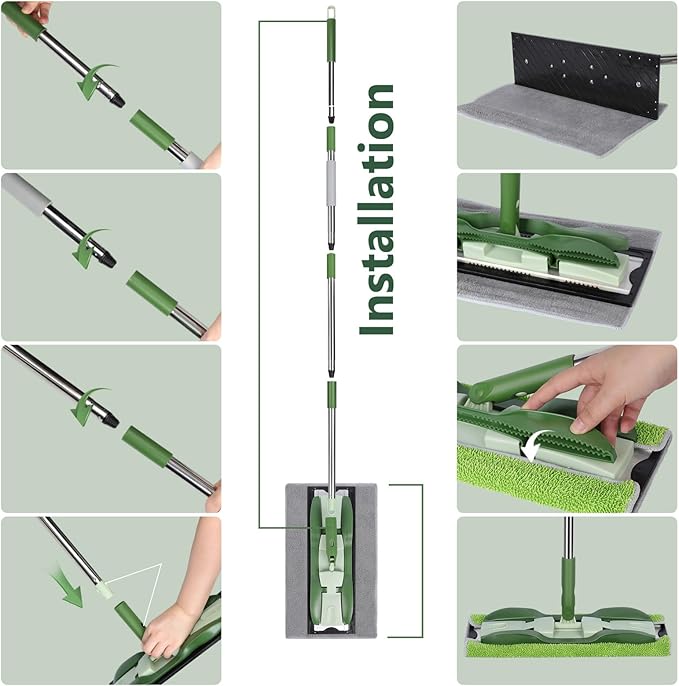 Installation