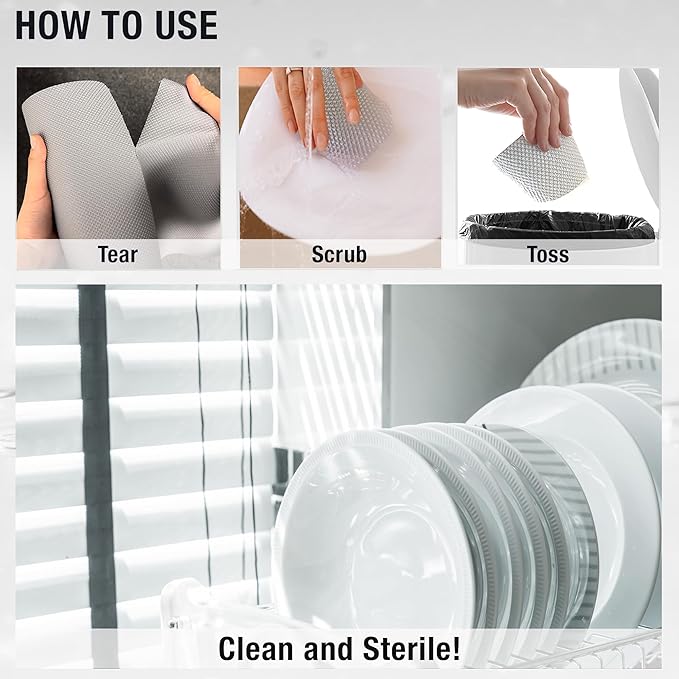 HOW TO USE

Tear

Scrub

Toss

Clean and Sterile!