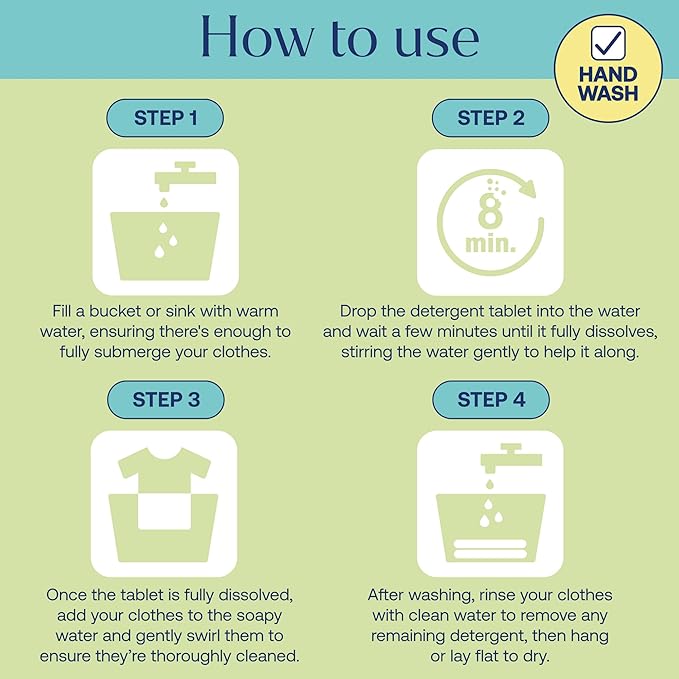 How to use

HAND WASH

STEP 1

Fill a bucket or sink with warm water, ensuring there's enough to fully submerge your clothes.

STEP 2

8 min.

Drop the detergent tablet into the water and wait a few minutes until it fully dissolves, stirring the water gently to help it along.

STEP 3

Once the tablet is fully dissolved, add your clothes to the soapy water and gently swirl them to ensure they're thoroughly cleaned.

STEP 4

After washing, rinse your clothes with clean water to remove any remaining detergent, then hang or lay flat to dry.