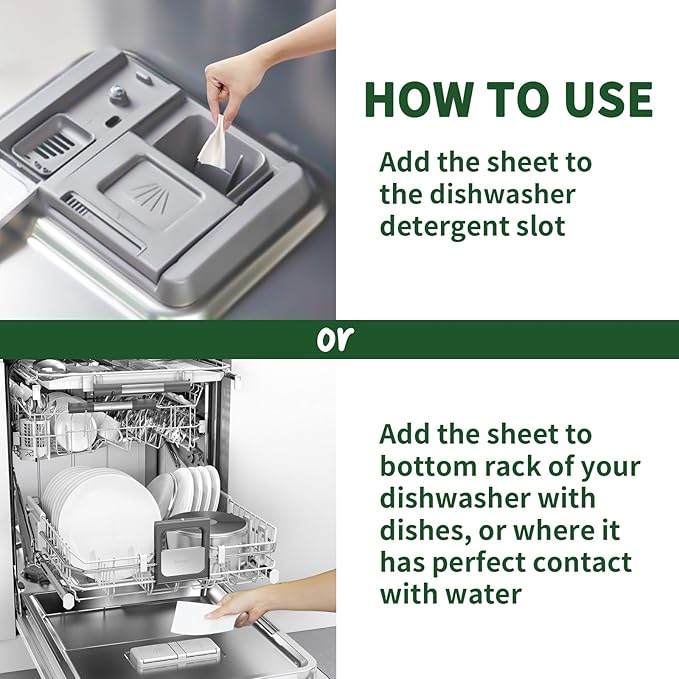 HOW TO USE

Add the sheet to the dishwasher detergent slot

or

Add the sheet to bottom rack of your dishwasher with dishes, or where it has perfect contact with water