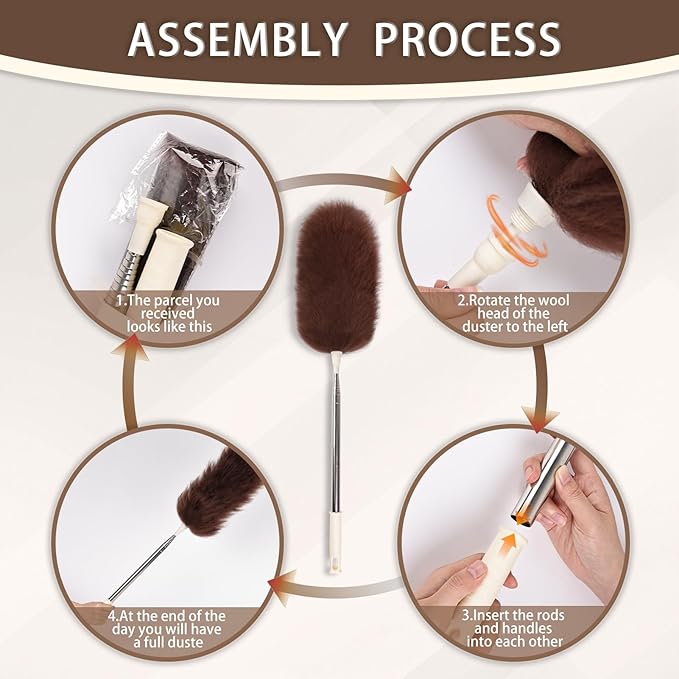 ASSEMBLY PROCESS

1.The parcel you received looks like this

2.Rotate the wool head of the duster to the left

3.Insert the rods and handles into each other

4.At the end of the day you will have a full duste