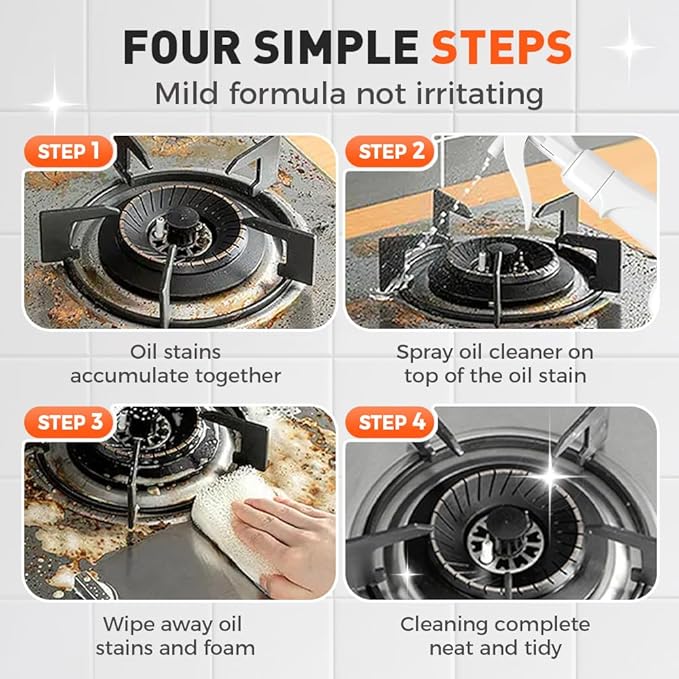 FOUR SIMPLE STEPS
Mild formula not irritating

STEP 1
Oil stains accumulate together

STEP 2
Spray oil cleaner on top of the oil stain

STEP 3
Wipe away oil stains and foam

STEP 4
Cleaning complete neat and tidy