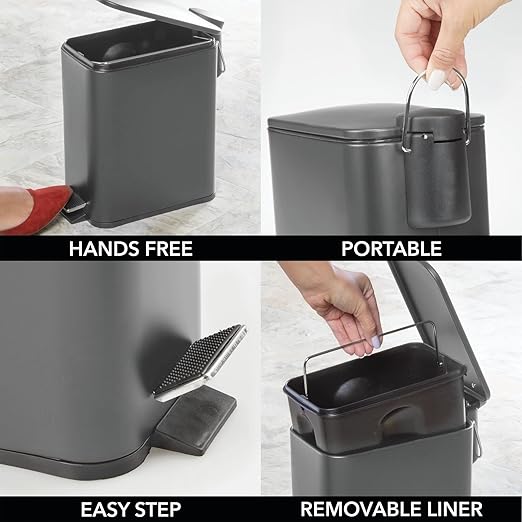 HANDS FREE

PORTABLE

EASY STEP

REMOVABLE LINER