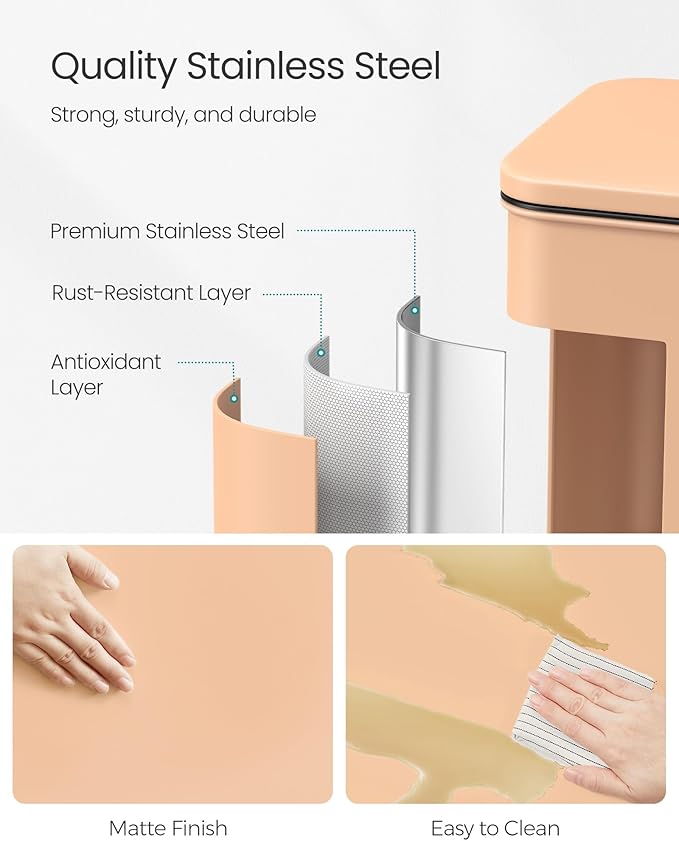 Quality Stainless Steel

Strong, sturdy, and durable

Premium Stainless Steel

Rust-Resistant Layer

Antioxidant Layer

Matte Finish

Easy to Clean