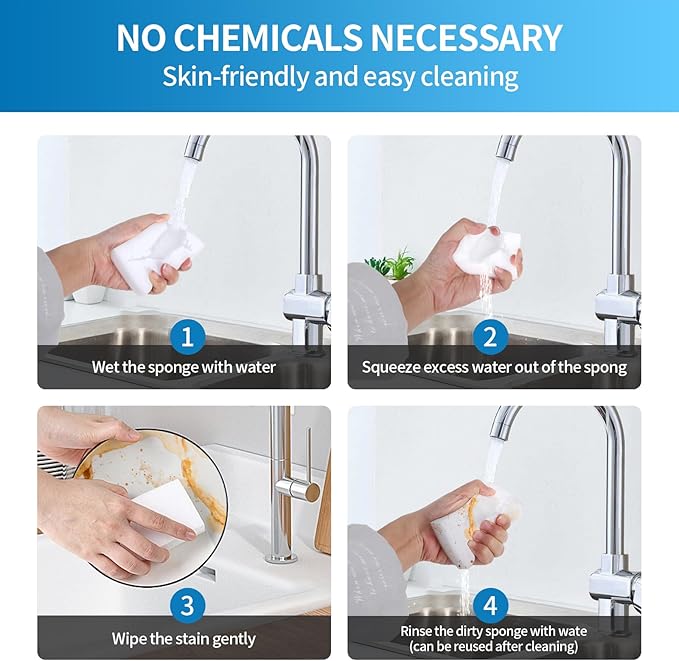 NO CHEMICALS NECESSARY
Skin-friendly and easy cleaning

1
Wet the sponge with water

2
Squeeze excess water out of the spong

3
Wipe the stain gently

4
Rinse the dirty sponge with wate
(can be reused after cleaning)