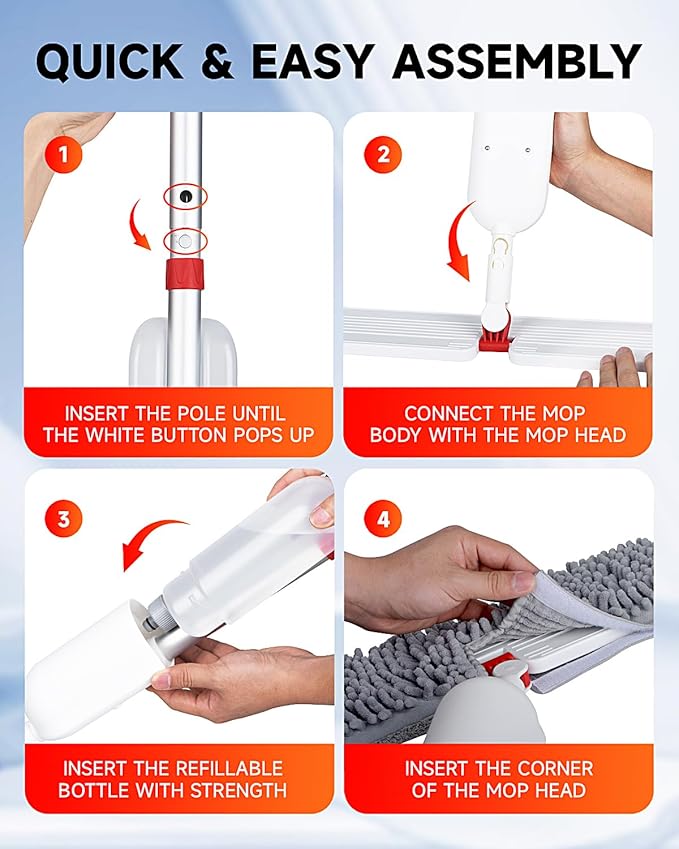 QUICK & EASY ASSEMBLY

1

INSERT THE POLE UNTIL THE WHITE BUTTON POPS UP

2

CONNECT THE MOP BODY WITH THE MOP HEAD

3

INSERT THE REFILLABLE BOTTLE WITH STRENGTH

4

INSERT THE CORNER OF THE MOP HEAD