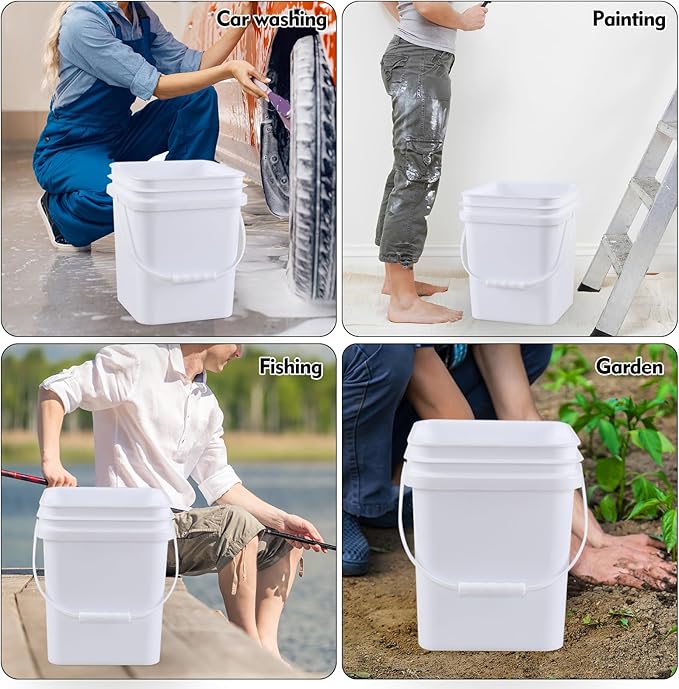 Car washing

Painting

Fishing

Garden