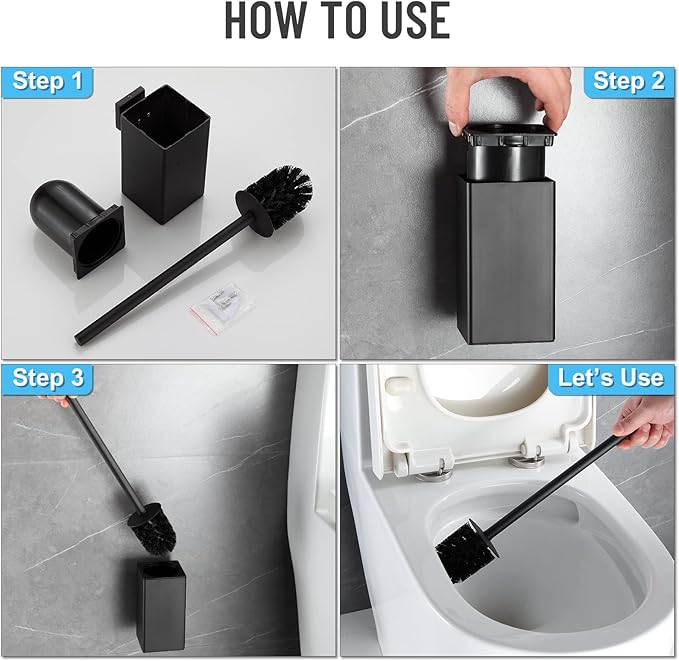 HOW TO USE

Step 1

Step 2

Step 3

Let's Use