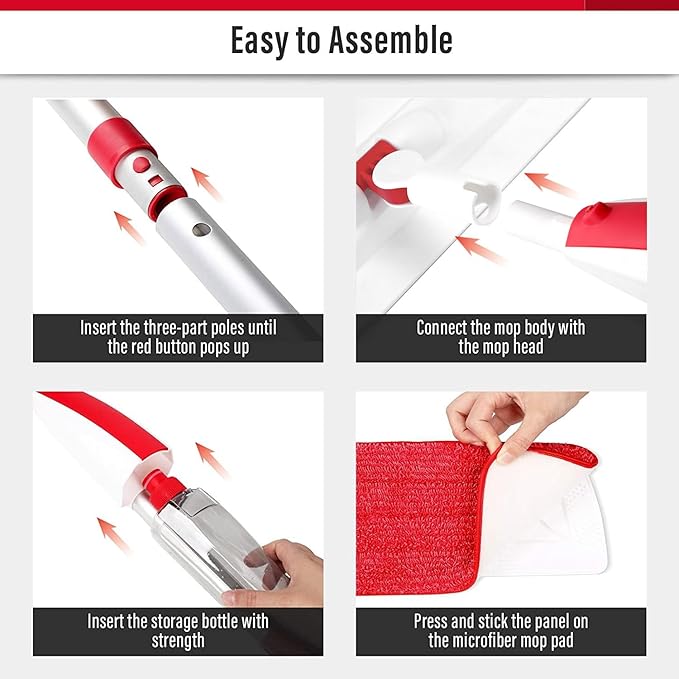 Easy to Assemble

Insert the three-part poles until the red button pops up

Connect the mop body with the mop head

Insert the storage bottle with strength

Press and stick the panel on the microfiber mop pad