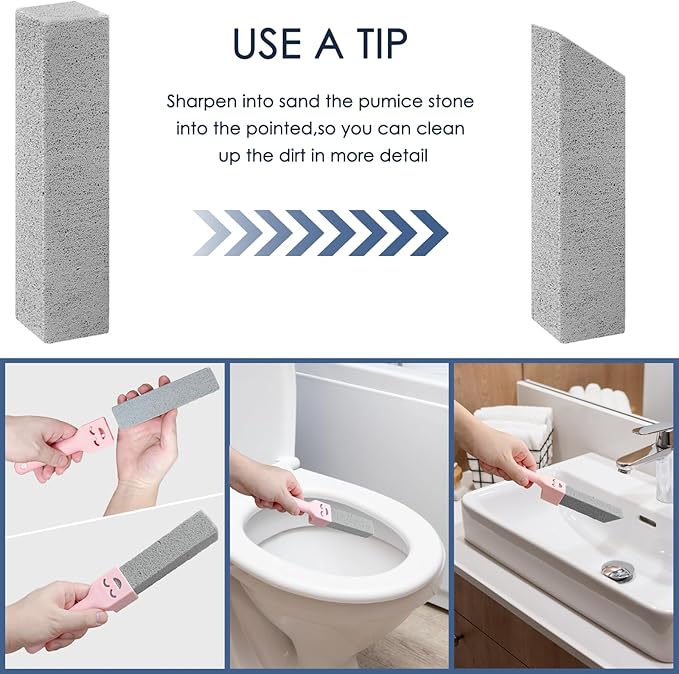 USE A TIP

Sharpen into sand the pumice stone into the pointed,so you can clean up the dirt in more detail