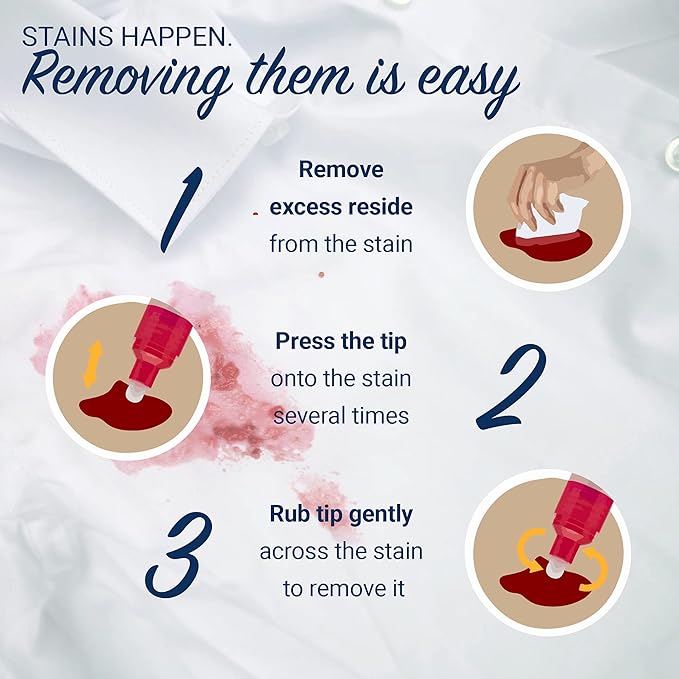 STAINS HAPPEN.
Removing them is easy

1

Remove excess reside from the stain

Press the tip onto the stain several times

2

3

Rub tip gently across the stain to remove it