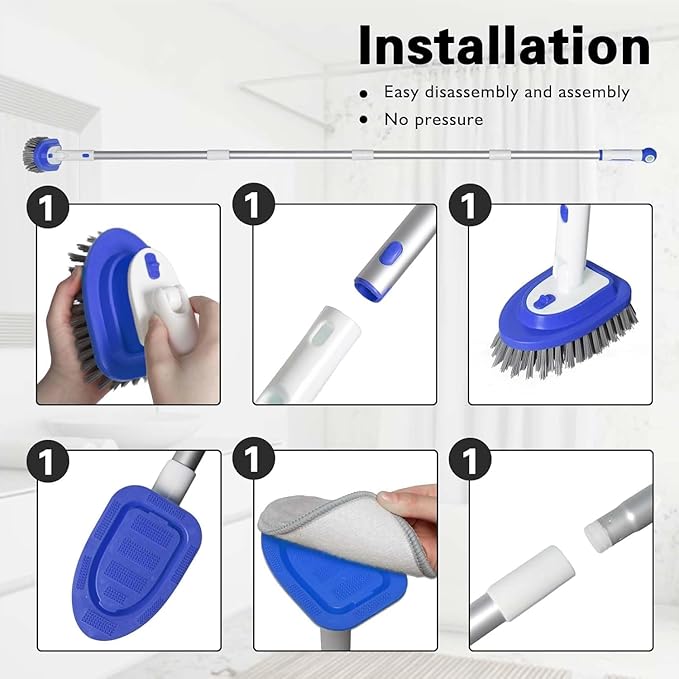 Installation

• Easy disassembly and assembly
• No pressure

1

1

1

1

1

1