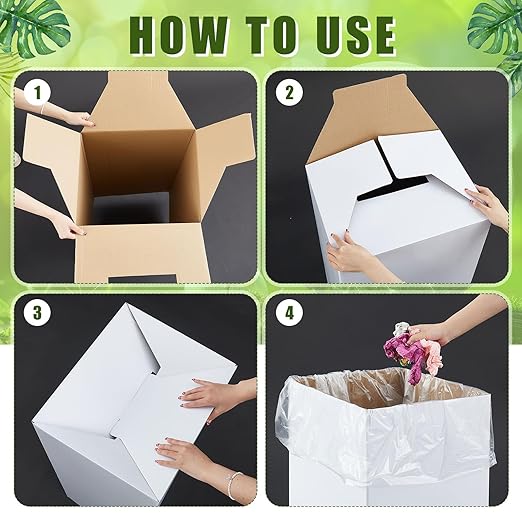 HOW TO USE

1

2

3

4