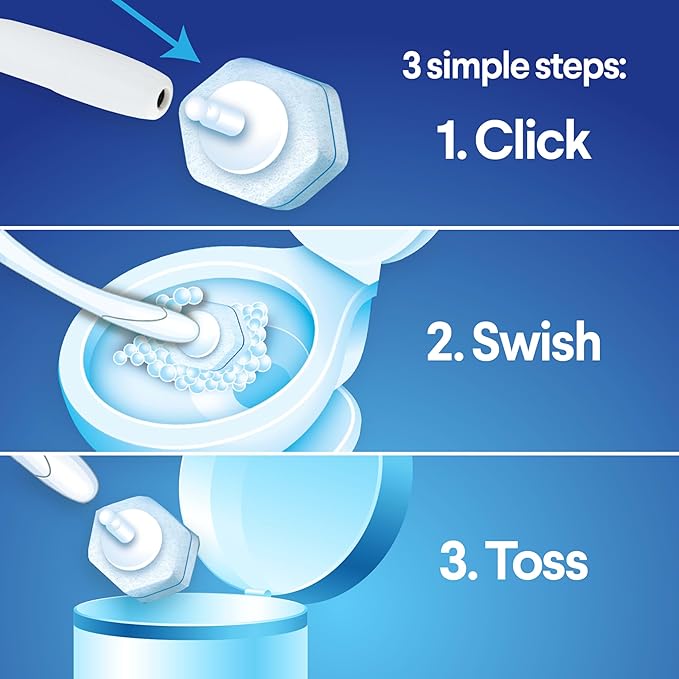 3 simple steps:
1. Click

2. Swish

3. Toss