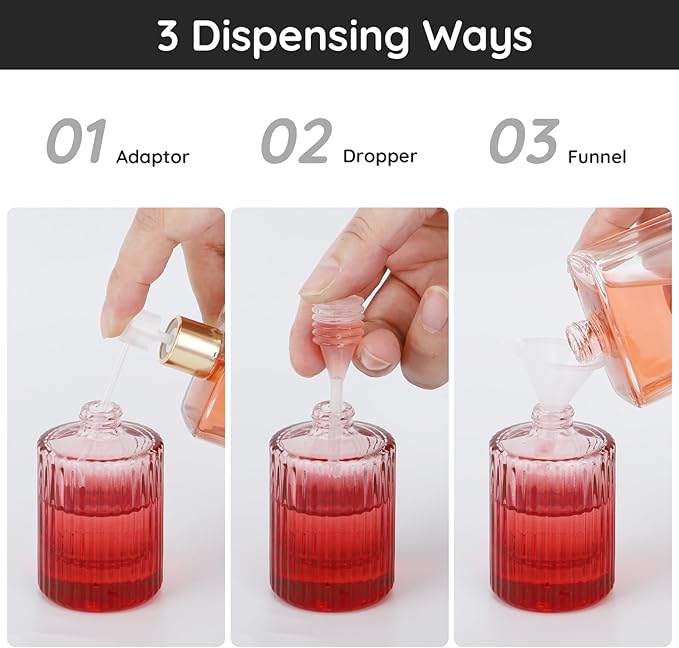 3 Dispensing Ways

01 Adaptor

02 Dropper

03 Funnel