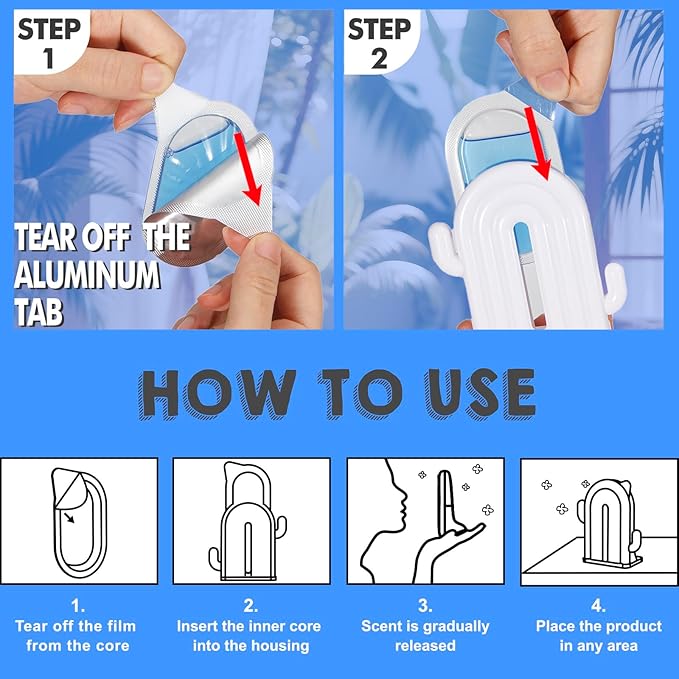 STEP 1

TEAR OFF THE ALUMINUM TAB

STEP 2

HOW TO USE

1.
Tear off the film from the core

2.
Insert the inner core into the housing

3.
Scent is gradually released

4.
Place the product in any area