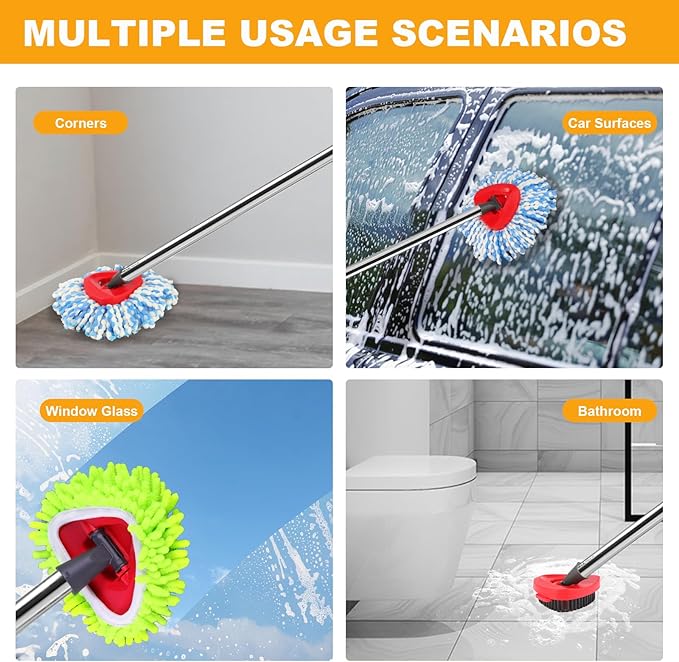 MULTIPLE USAGE SCENARIOS

Corners

Car Surfaces

Window Glass

Bathroom