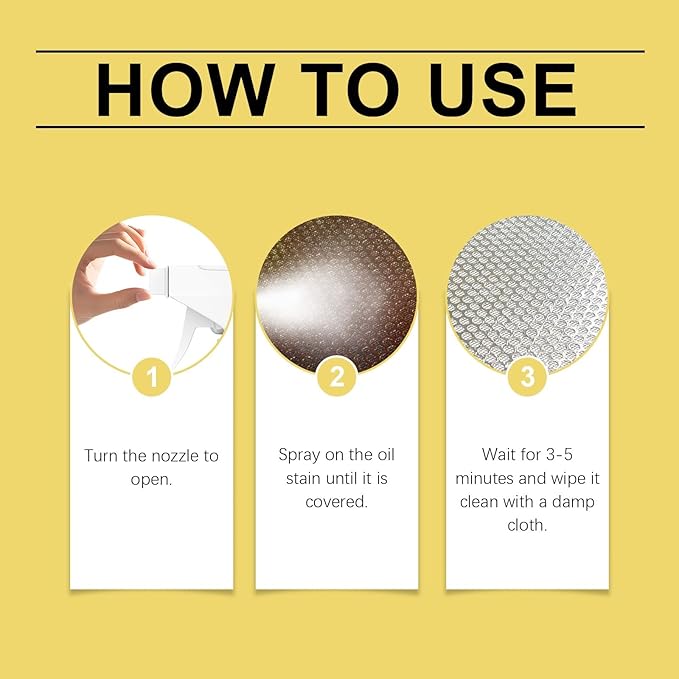 HOW TO USE

1

Turn the nozzle to open.

2

Spray on the oil stain until it is covered.

3

Wait for 3-5 minutes and wipe it clean with a damp cloth.