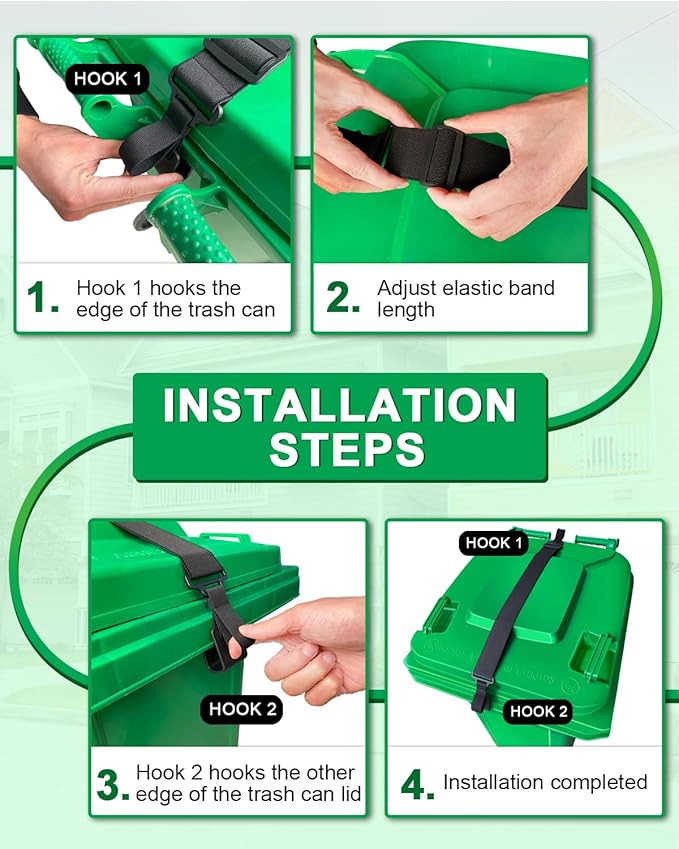 HOOK 1

1. Hook 1 hooks the edge of the trash can

2. Adjust elastic band length

INSTALLATION STEPS

HOOK 2

3. Hook 2 hooks the other edge of the trash can lid

HOOK 1

HOOK 2

4. Installation completed