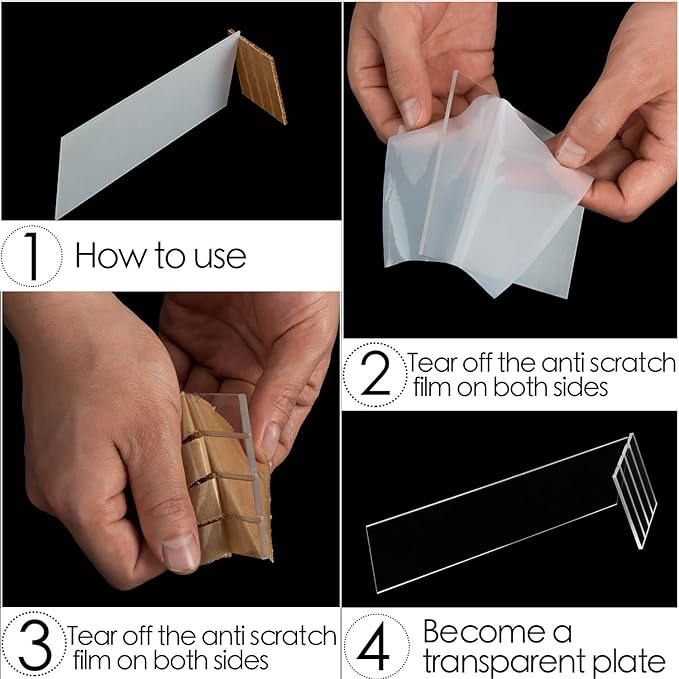 1 How to use

2 Tear off the anti scratch film on both sides

3 Tear off the anti scratch film on both sides

4 Become a transparent plate