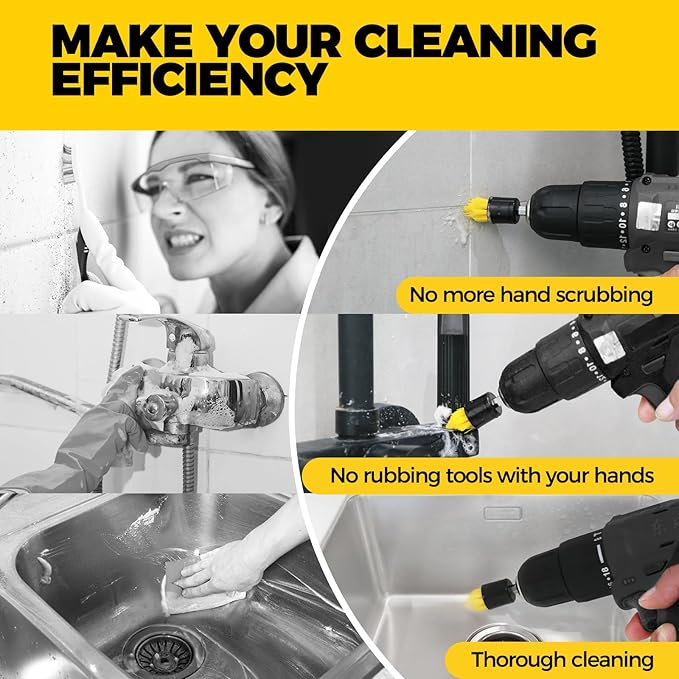 MAKE YOUR CLEANING EFFICIENCY

No more hand scrubbing

No rubbing tools with your hands

Thorough cleaning