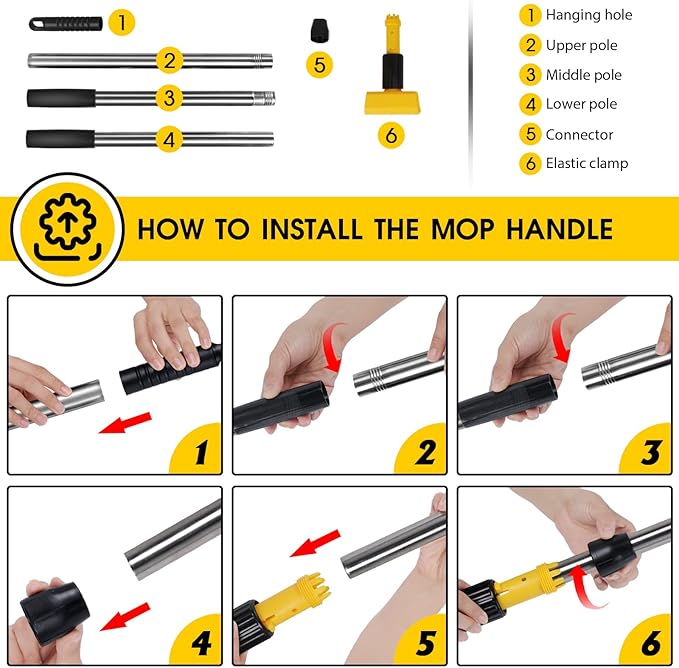 1
2
3
4
5
6

1 Hanging hole
2 Upper pole
3 Middle pole
4 Lower pole
5 Connector
6 Elastic clamp

HOW TO INSTALL THE MOP HANDLE

1
2
3
4
5
6