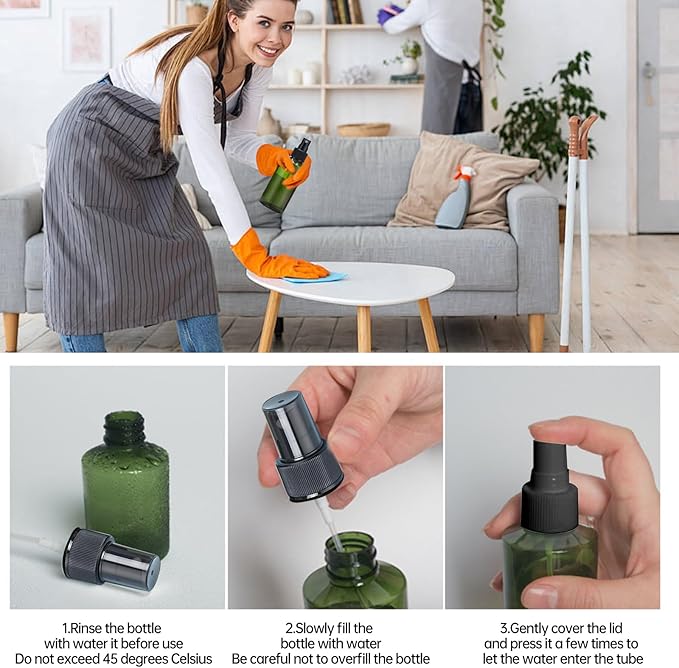 1.Rinse the bottle with water it before use Do not exceed 45 degrees Celsius

2.Slowly fill the bottle with water Be careful not to overfill the bottle

3.Gently cover the lid and press it a few times to let the water enter the tube