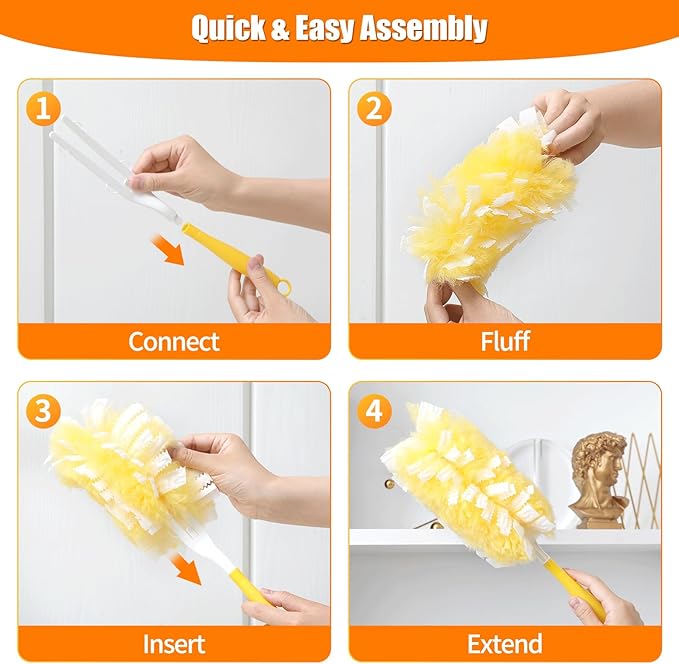 Quick & Easy Assembly

1

Connect

2

Fluff

3

Insert

4

Extend