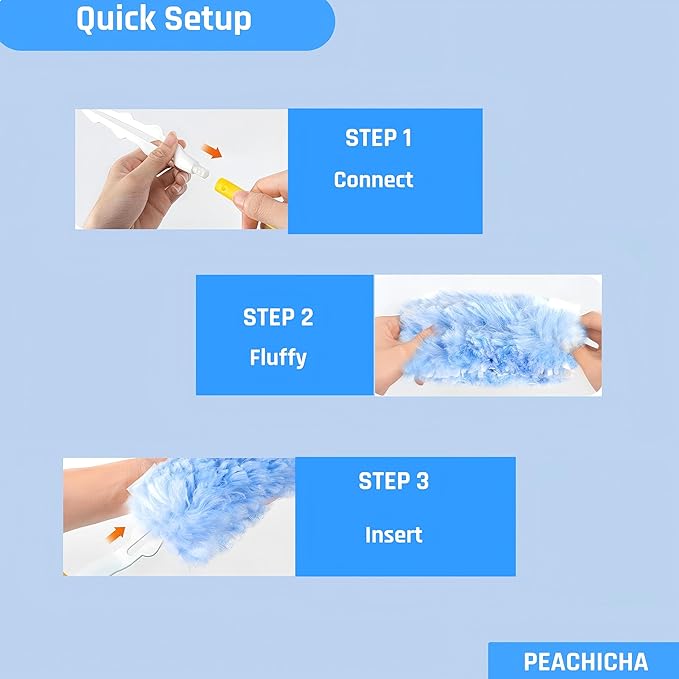 Quick Setup

STEP 1
Connect

STEP 2
Fluffy

STEP 3
Insert

PEACHICHA