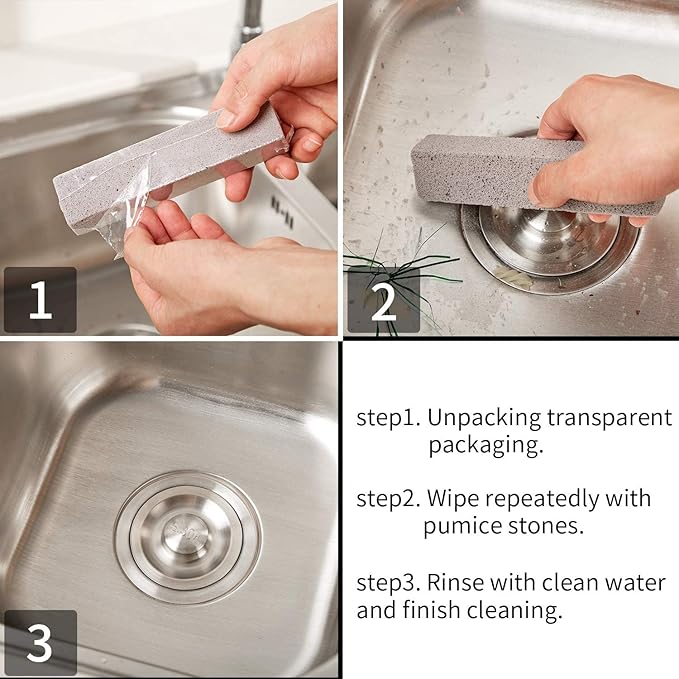 1

2

3

step1. Unpacking transparent packaging.

step2. Wipe repeatedly with pumice stones.

step3. Rinse with clean water and finish cleaning.