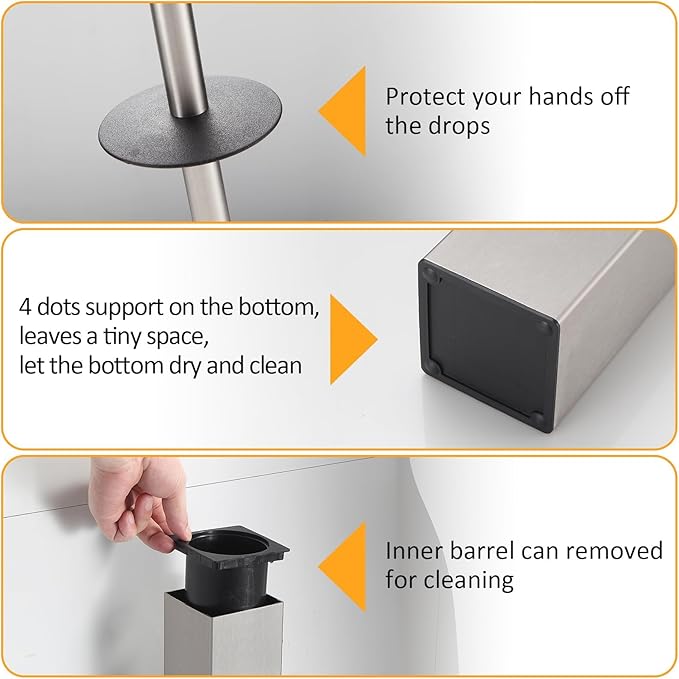 Protect your hands off the drops

4 dots support on the bottom,
leaves a tiny space,
let the bottom dry and clean

Inner barrel can removed for cleaning