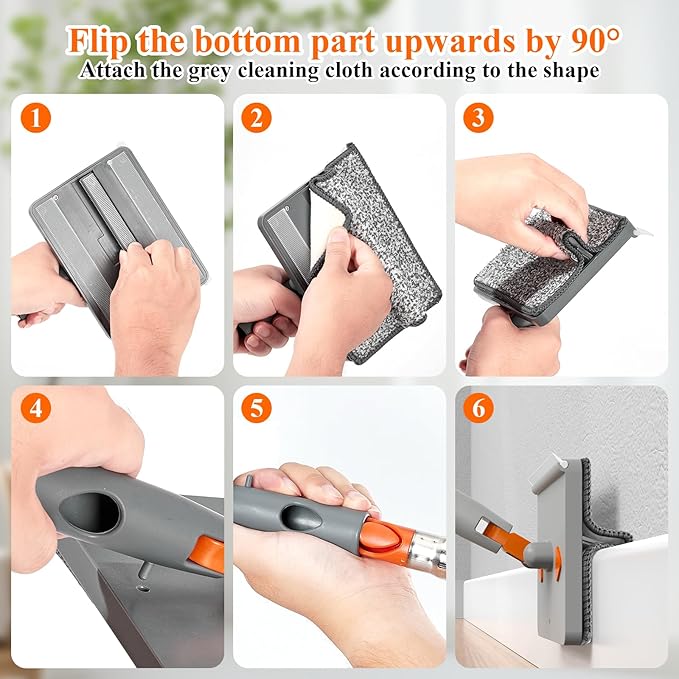 Flip the bottom part upwards by 90°
Attach the grey cleaning cloth according to the shape

1

2

3

4

5

6