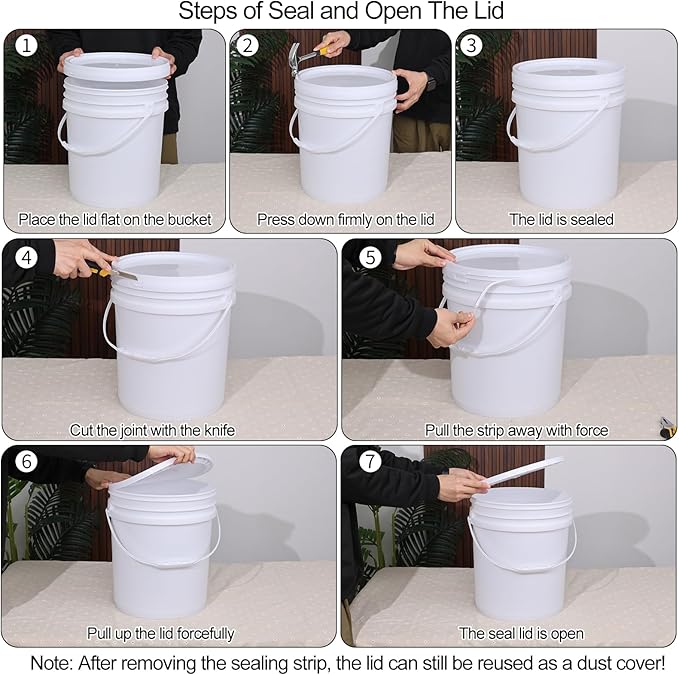 Steps of Seal and Open The Lid

1
Place the lid flat on the bucket

2
Press down firmly on the lid

3
The lid is sealed

4
Cut the joint with the knife

5
Pull the strip away with force

6
Pull up the lid forcefully

7
The seal lid is open

Note: After removing the sealing strip, the lid can still be reused as a dust cover!