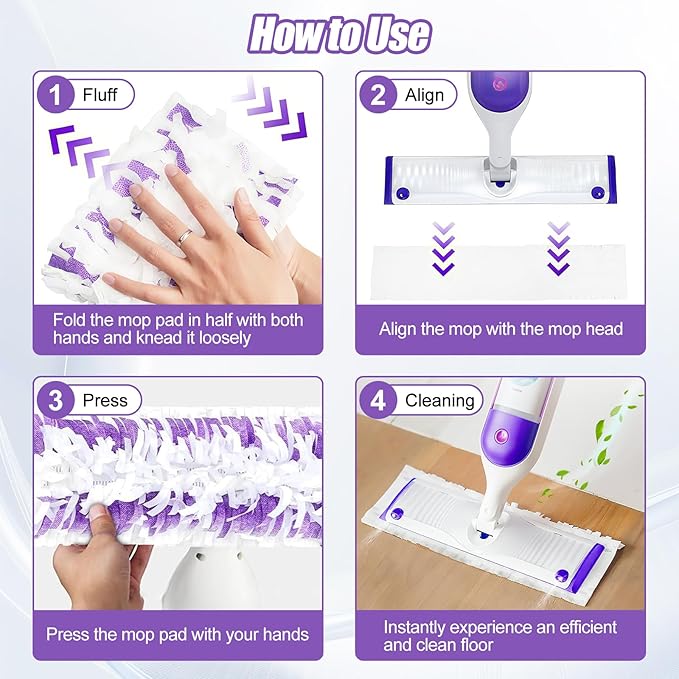 How to Use

1 Fluff

Fold the mop pad in half with both hands and knead it loosely

2 Align

Align the mop with the mop head

3 Press

Press the mop pad with your hands

4 Cleaning

Instantly experience an efficient and clean floor