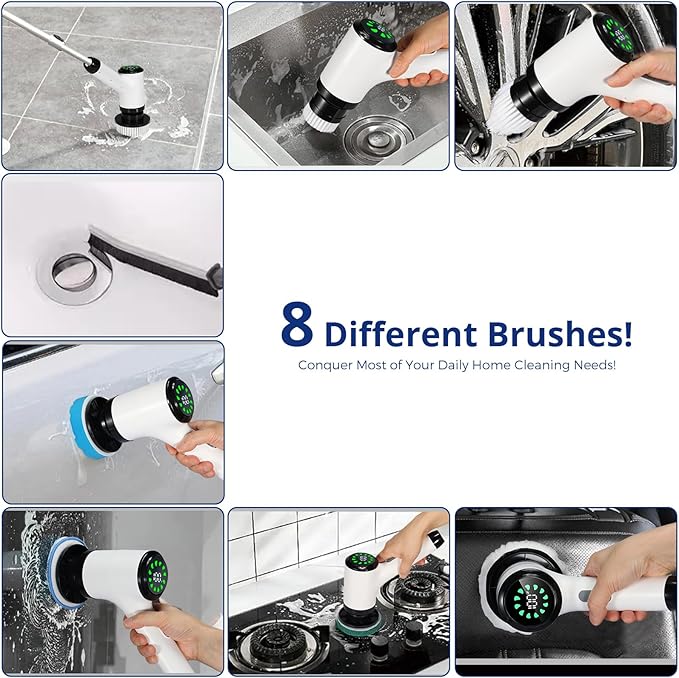 8 Different Brushes!
Conquer Most of Your Daily Home Cleaning Needs!