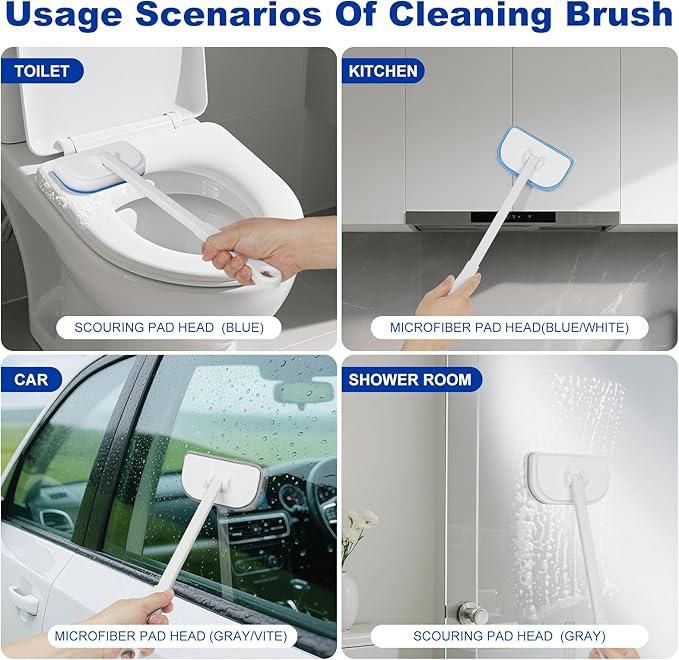 Usage Scenarios Of Cleaning Brush

TOILET

SCOURING PAD HEAD (BLUE)

KITCHEN

MICROFIBER PAD HEAD(BLUE/WHITE)

CAR

MICROFIBER PAD HEAD (GRAY/VITE)

SHOWER ROOM

SCOURING PAD HEAD (GRAY)