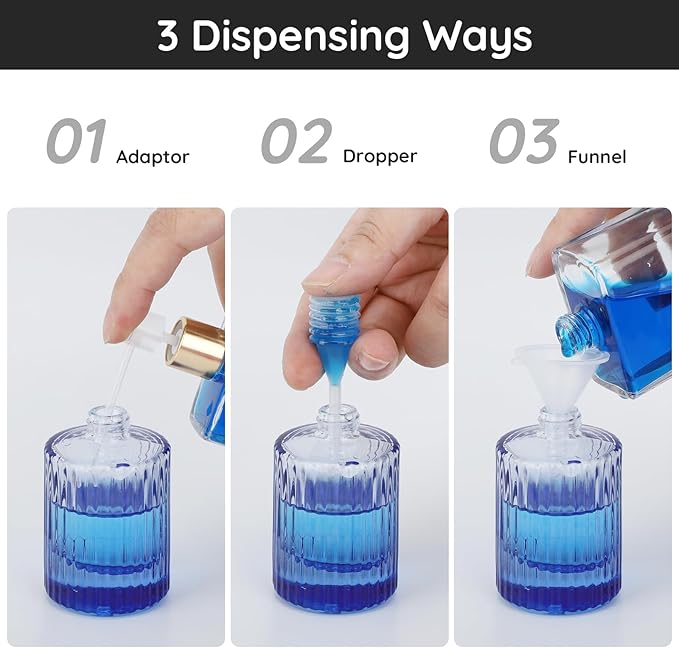 3 Dispensing Ways

01 Adaptor

02 Dropper

03 Funnel