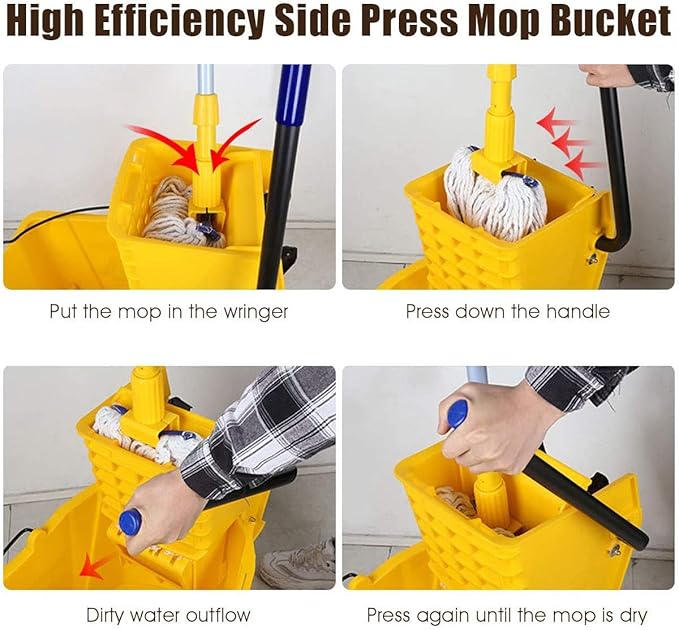 High Efficiency Side Press Mop Bucket

Put the mop in the wringer

Press down the handle

Dirty water outflow

Press again until the mop is dry